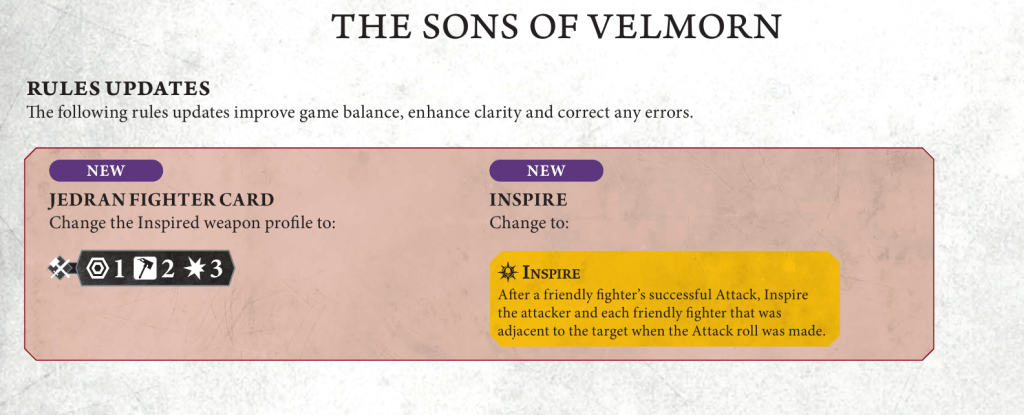 THE SONS OF VELMORN

RULES UPDATES

The following rules updates improve game balance, enhance clarity and correct any errors.

NEW

JEDRAN FIGHTER CARD

Change the Inspired weapon profile to:

1 2 3

NEW

INSPIRE

Change to:

INSPIRE

After a friendly fighter's successful Attack, Inspire the attacker and each friendly fighter that was adjacent to the target when the Attack roll was made.